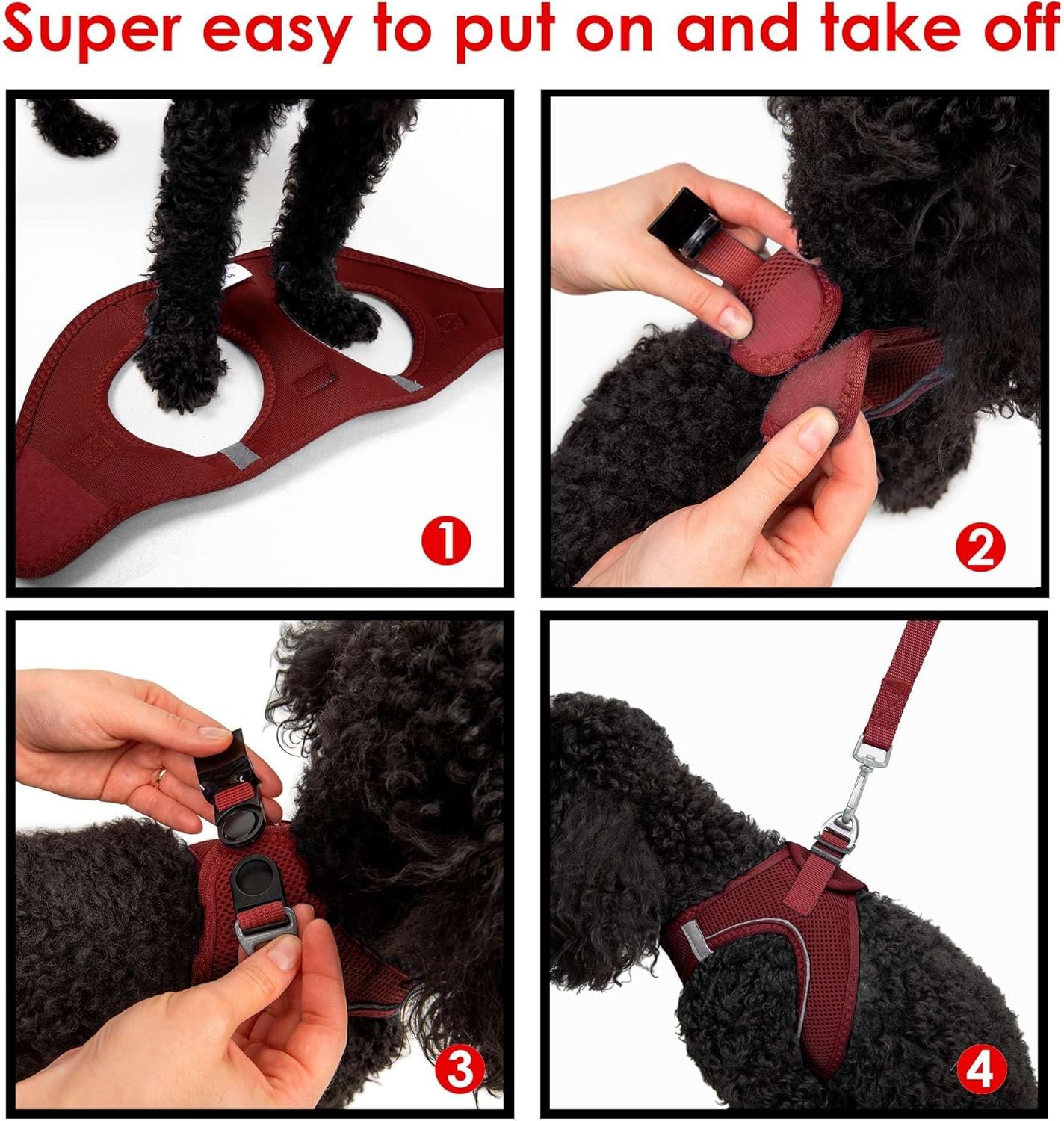 Super easy to put on and take off

1

2

3

4